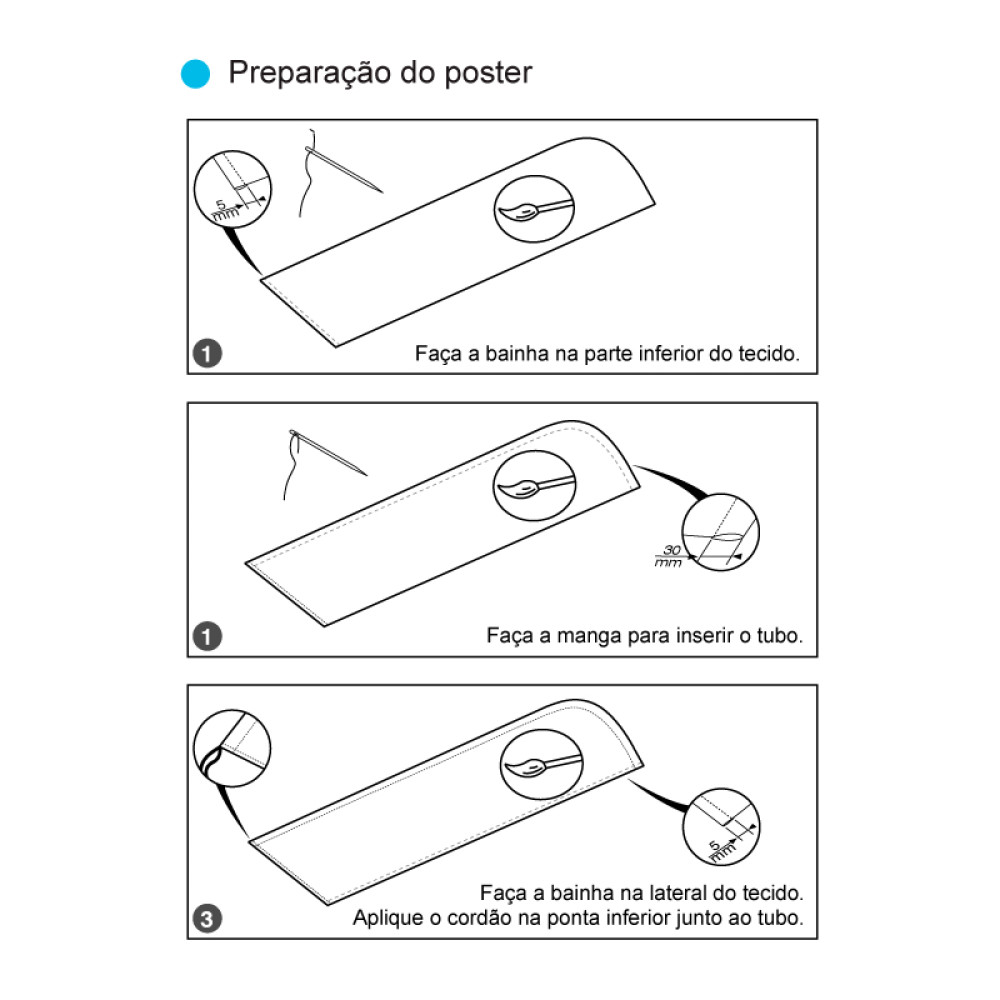 Preparação do poster

5 mm

1

Faça a bainha na parte inferior do tecido.

30 mm

1

Faça a manga para inserir o tubo.

5 mm

3

Faça a bainha na lateral do tecido.
Aplique o cordão na ponta inferior junto ao tubo.